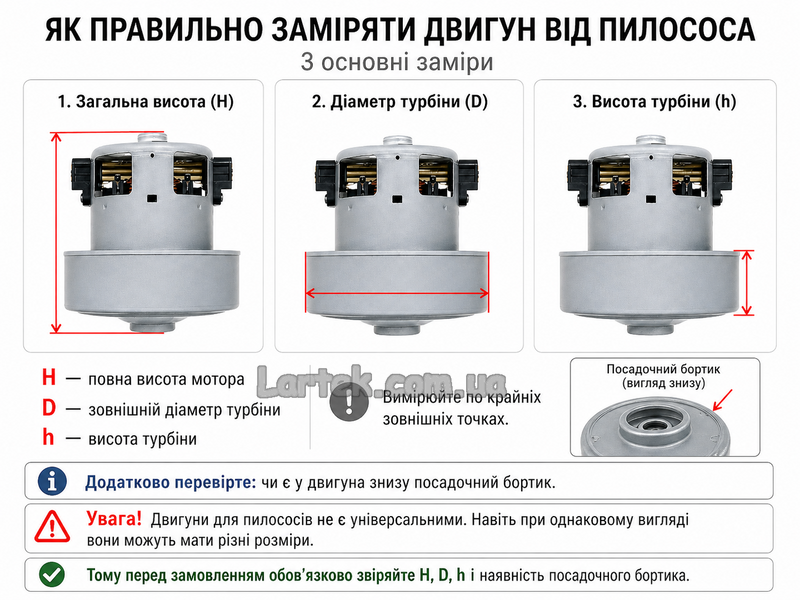 ЯК ПРАВИЛЬНО ЗАМІРЯТИ ДВИГУН ВІД ПИЛОСОСА
3 основні заміри

1. Загальна висота (H)

2. Діаметр турбіни (D)

3. Висота турбіни (h)

H — повна висота мотора
D — зовнішній діаметр турбіни
h — висота турбіни

Lartek.com.ua

Вимірюйте по крайніх зовнішніх точках.

Посадочний бортик (вигляд знизу)

Додатково перевірте: чи є у двигуна знизу посадочний бортик.

Увага! Двигуни для пилососів не є універсальними. Навіть при однаковому вигляді вони можуть мати різні розміри.

Тому перед замовленням обов'язково звіряйте H, D, h і наявність посадочного бортика.